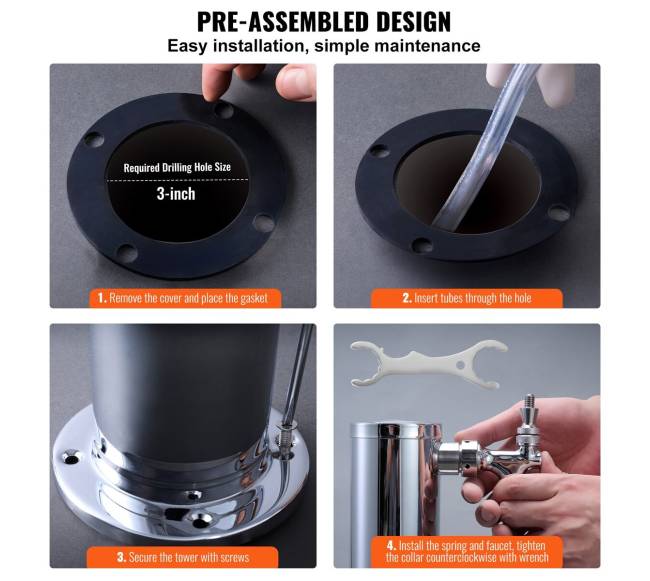 PRE-ASSEMBLED DESIGN
Easy installation, simple maintenance

Required Drilling Hole Size
3-inch

1. Remove the cover and place the gasket

2. Insert tubes through the hole

3. Secure the tower with screws

4. Install the spring and faucet, tighten the collar counterclockwise with wrench