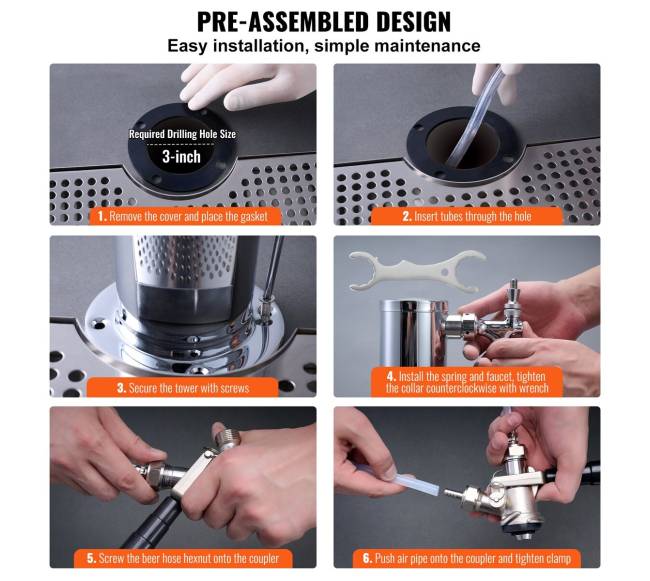 PRE-ASSEMBLED DESIGN
Easy installation, simple maintenance

Required Drilling Hole Size
3-inch

1. Remove the cover and place the gasket

2. Insert tubes through the hole

3. Secure the tower with screws

4. Install the spring and faucet, tighten the collar counterclockwise with wrench

5. Screw the beer hose hexnut onto the coupler

6. Push air pipe onto the coupler and tighten clamp