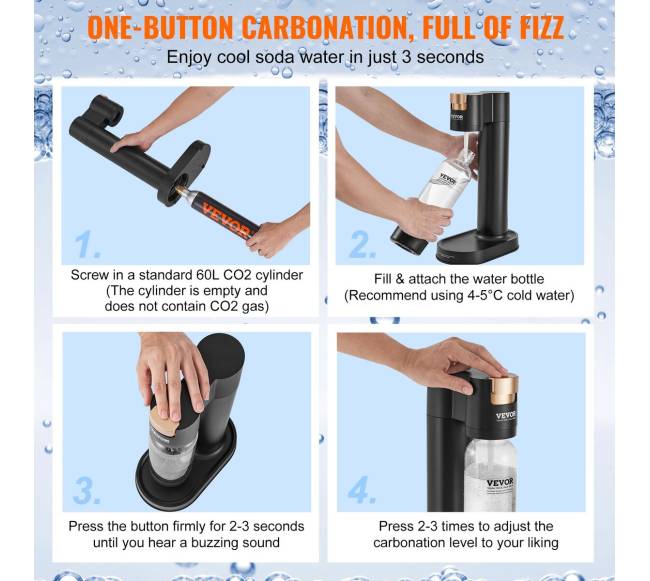 ONE-BUTTON CARBONATION, FULL OF FIZZ
Enjoy cool soda water in just 3 seconds

VEVOR
1.
Screw in a standard 60L CO2 cylinder
(The cylinder is empty and does not contain CO2 gas)

VEVOR
VEVOR
2.
Fill & attach the water bottle
(Recommend using 4-5°C cold water)

3.
Press the button firmly for 2-3 seconds until you hear a buzzing sound

VEVOR
VEVOR
4.
Press 2-3 times to adjust the carbonation level to your liking