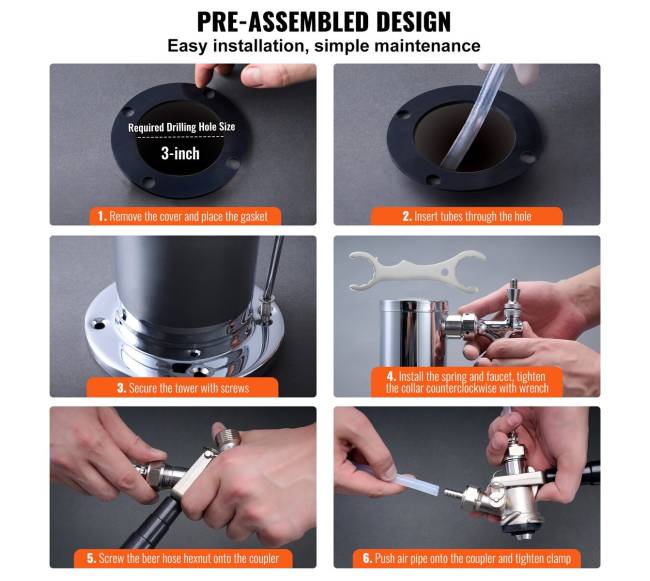 PRE-ASSEMBLED DESIGN
Easy installation, simple maintenance

Required Drilling Hole Size
3-inch

1. Remove the cover and place the gasket

2. Insert tubes through the hole

3. Secure the tower with screws

4. Install the spring and faucet, tighten the collar counterclockwise with wrench

5. Screw the beer hose hexnut onto the coupler

6. Push air pipe onto the coupler and tighten clamp