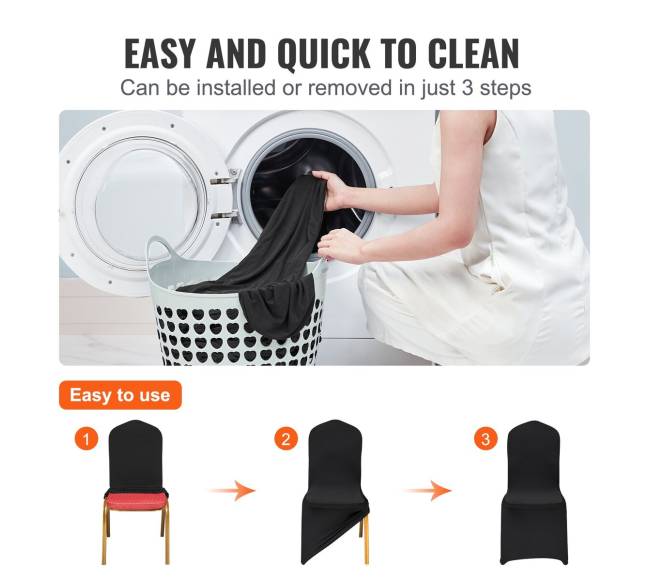 EASY AND QUICK TO CLEAN
Can be installed or removed in just 3 steps

Easy to use

1

2

3