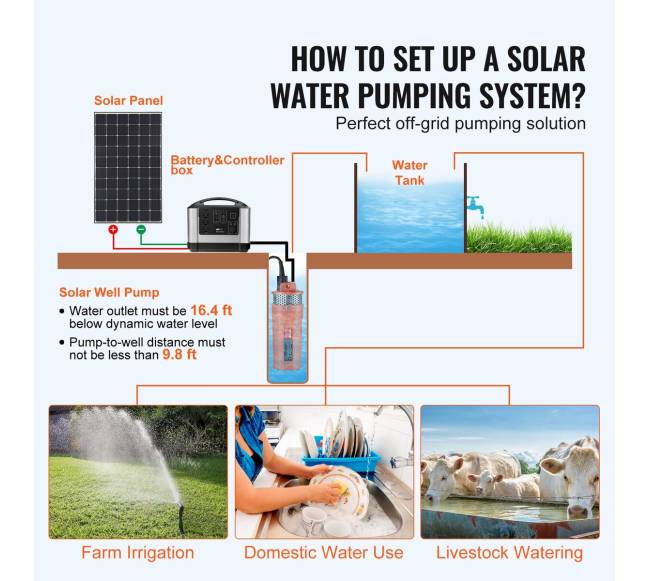 HOW TO SET UP A SOLAR WATER PUMPING SYSTEM?
Perfect off-grid pumping solution

Solar Panel

Battery&Controller box

Water Tank

Solar Well Pump
• Water outlet must be 16.4 ft below dynamic water level
• Pump-to-well distance must not be less than 9.8 ft

Farm Irrigation
Domestic Water Use
Livestock Watering