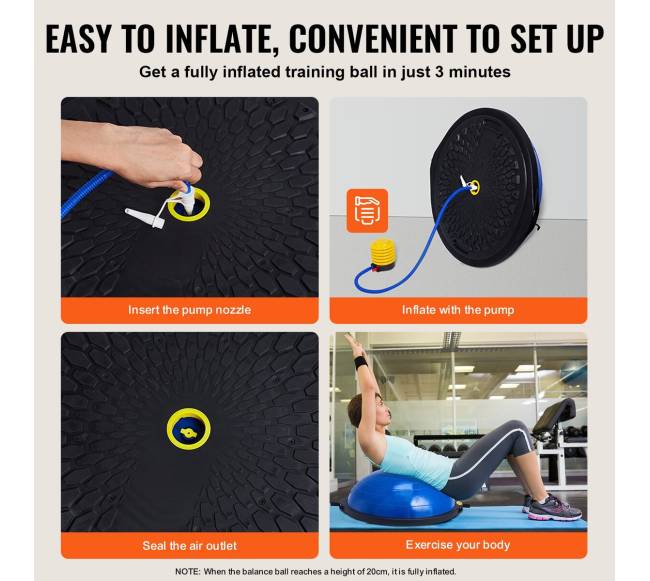 EASY TO INFLATE, CONVENIENT TO SET UP

Get a fully inflated training ball in just 3 minutes

Insert the pump nozzle

Inflate with the pump

Seal the air outlet

Exercise your body

NOTE: When the balance ball reaches a height of 20cm, it is fully inflated.