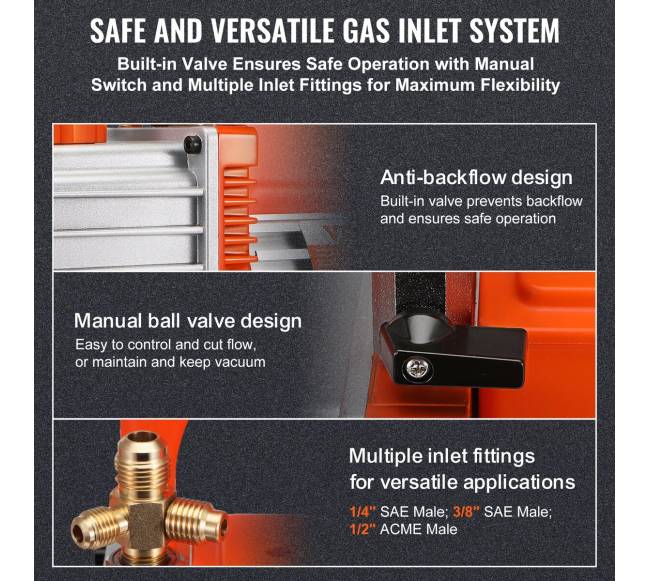 SAFE AND VERSATILE GAS INLET SYSTEM

Built-in Valve Ensures Safe Operation with Manual Switch and Multiple Inlet Fittings for Maximum Flexibility

Anti-backflow design

Built-in valve prevents backflow and ensures safe operation

Manual ball valve design

Easy to control and cut flow, or maintain and keep vacuum

Multiple inlet fittings for versatile applications

1/4" SAE Male; 3/8" SAE Male; 1/2" ACME Male