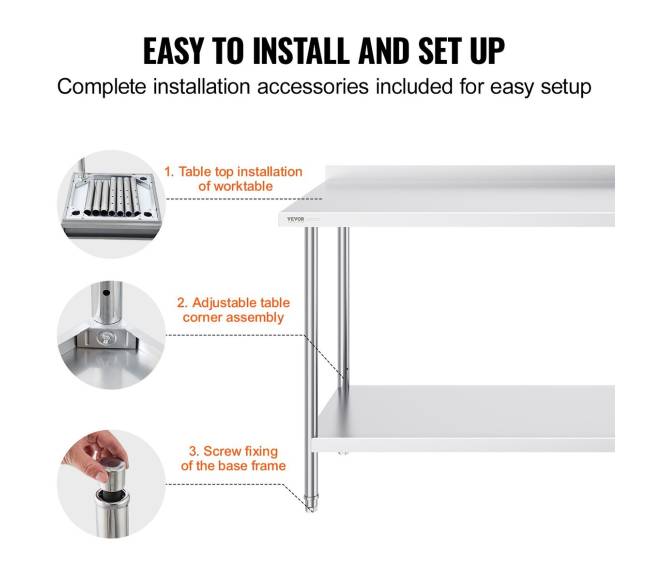 EASY TO INSTALL AND SET UP
Complete installation accessories included for easy setup

1. Table top installation of worktable

VEVOR

2. Adjustable table corner assembly

3. Screw fixing of the base frame