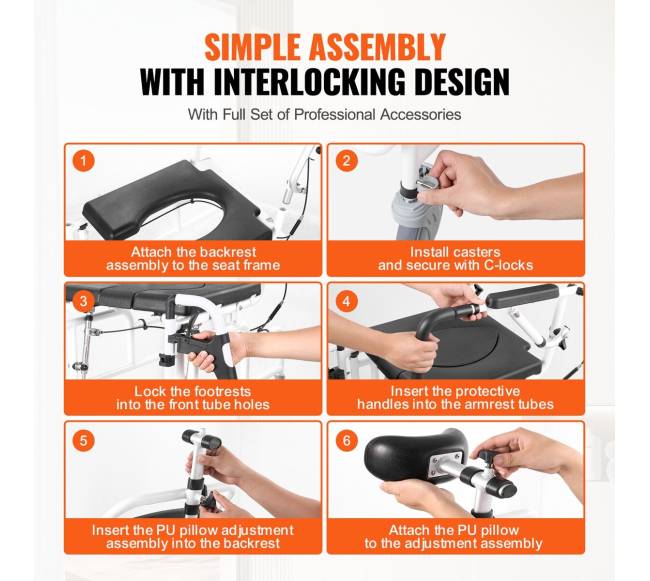 SIMPLE ASSEMBLY
WITH INTERLOCKING DESIGN

With Full Set of Professional Accessories

1
Attach the backrest assembly to the seat frame

2
Install casters and secure with C-locks

3
Lock the footrests into the front tube holes

4
Insert the protective handles into the armrest tubes

5
Insert the PU pillow adjustment assembly into the backrest

6
Attach the PU pillow to the adjustment assembly