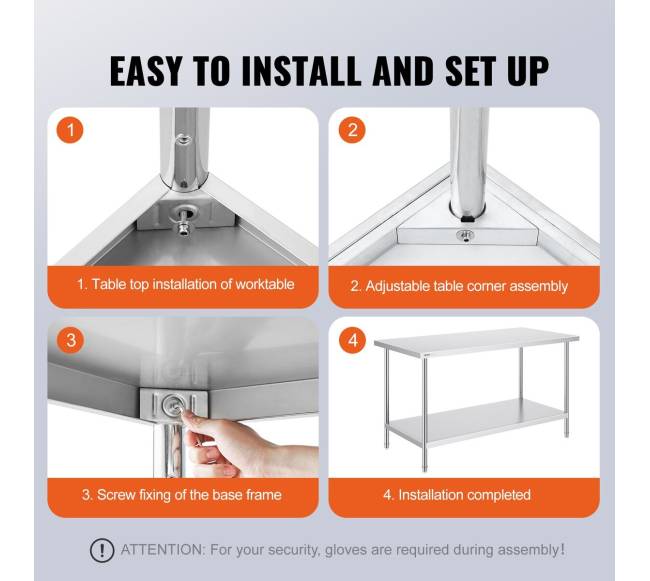 EASY TO INSTALL AND SET UP

1

1. Table top installation of worktable

2

2. Adjustable table corner assembly

3

3. Screw fixing of the base frame

4

4. Installation completed

! ATTENTION: For your security, gloves are required during assembly!