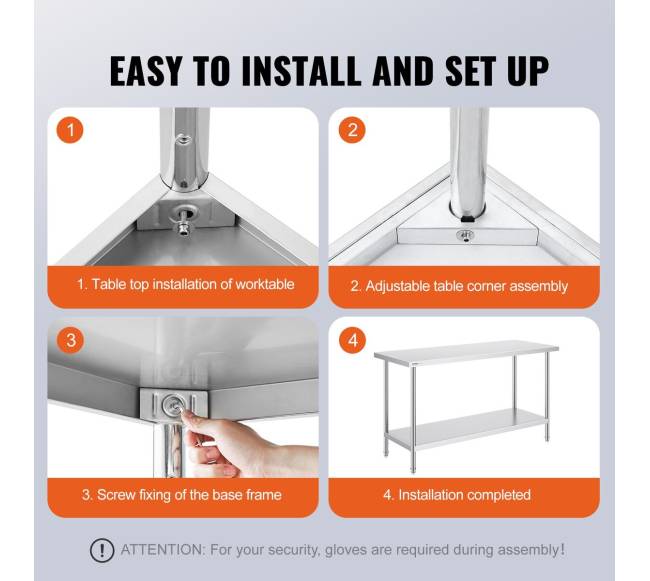 EASY TO INSTALL AND SET UP

1

1. Table top installation of worktable

2

2. Adjustable table corner assembly

3

3. Screw fixing of the base frame

4

4. Installation completed

! ATTENTION: For your security, gloves are required during assembly!