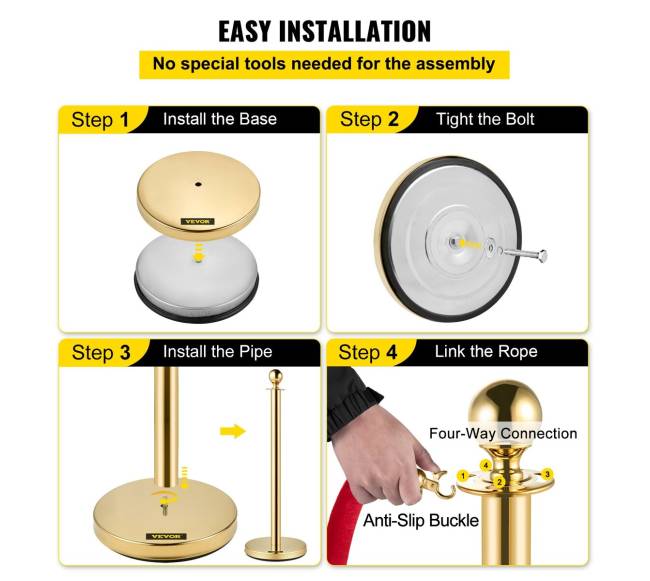 EASY INSTALLATION

No special tools needed for the assembly

Step 1 Install the Base

VEVOR

Step 2 Tight the Bolt

Step 3 Install the Pipe

VEVOR

Step 4 Link the Rope

Four-Way Connection

1 4 2 3

Anti-Slip Buckle