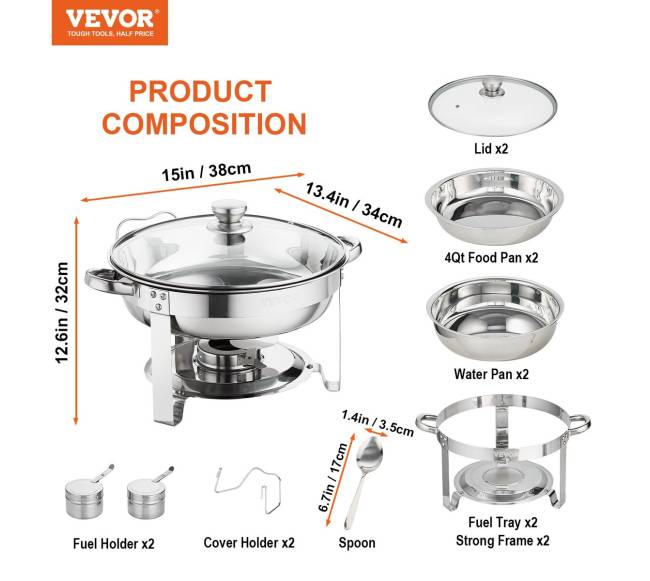 VEVOR
TOUGH TOOLS, HALF PRICE

PRODUCT COMPOSITION

15in / 38cm

13.4in / 34cm

12.6in / 32cm

VEVOR

Lid x2

4Qt Food Pan x2

Water Pan x2

1.4in / 3.5cm

6.7in / 17cm

Fuel Holder x2

Cover Holder x2

Spoon

Fuel Tray x2
Strong Frame x2