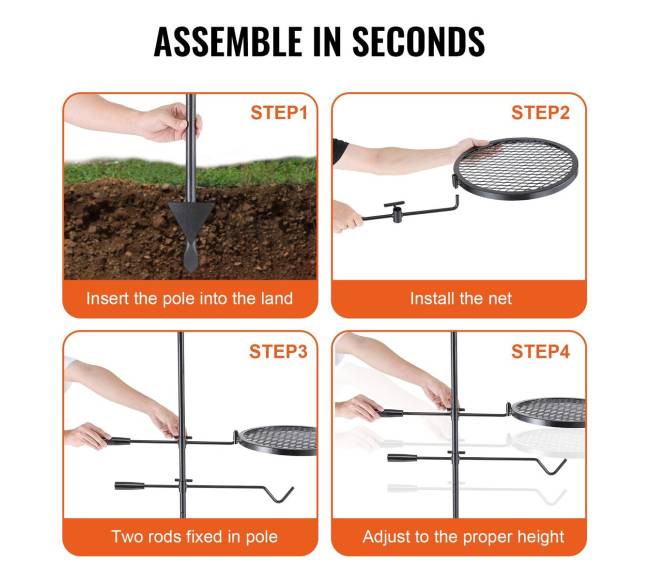 ASSEMBLE IN SECONDS

STEP1

Insert the pole into the land

STEP2

Install the net

STEP3

Two rods fixed in pole

STEP4

Adjust to the proper height