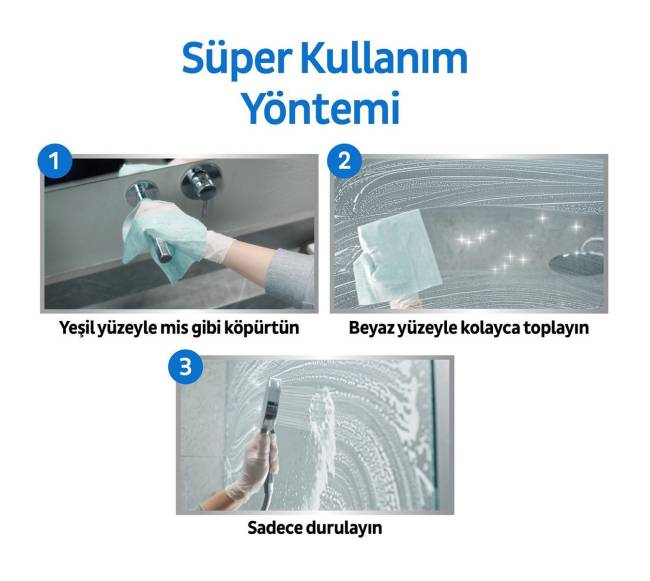 Süper Kullanım Yöntemi

1

Yeşil yüzeyle mis gibi köpürtün

2

Beyaz yüzeyle kolayca toplayın

3

Sadece durulayın