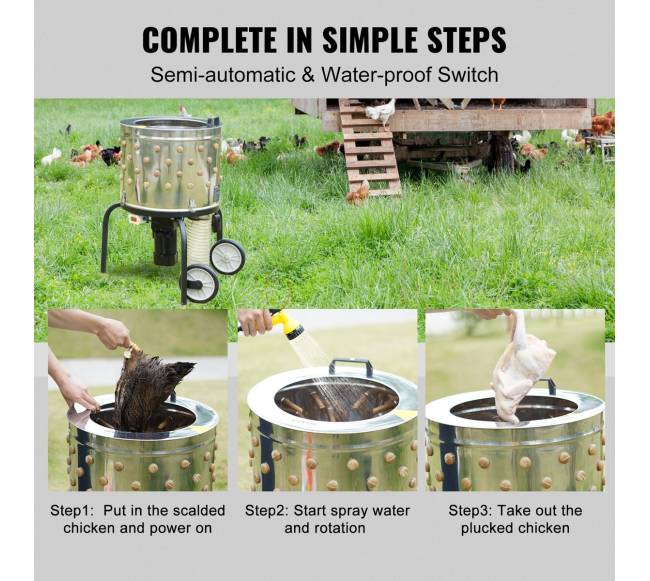 COMPLETE IN SIMPLE STEPS
Semi-automatic & Water-proof Switch

Step1: Put in the scalded chicken and power on

Step2: Start spray water and rotation

Step3: Take out the plucked chicken