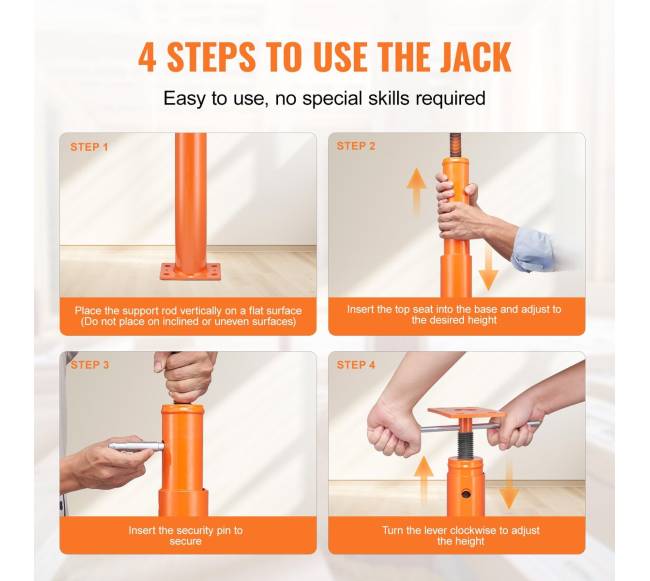 4 STEPS TO USE THE JACK

Easy to use, no special skills required

STEP 1

Place the support rod vertically on a flat surface (Do not place on inclined or uneven surfaces)

STEP 2

Insert the top seat into the base and adjust to the desired height

STEP 3

Insert the security pin to secure

STEP 4

Turn the lever clockwise to adjust the height