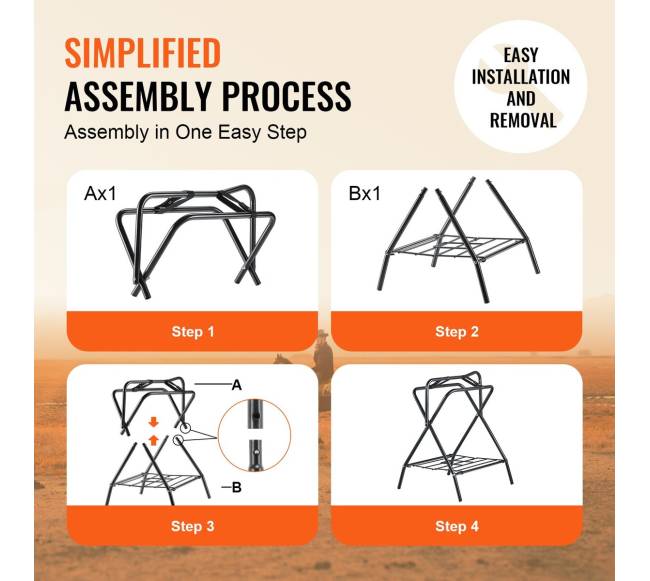 SIMPLIFIED
ASSEMBLY PROCESS
Assembly in One Easy Step

EASY INSTALLATION AND REMOVAL

Ax1

Step 1

Bx1

Step 2

A

B

Step 3

Step 4