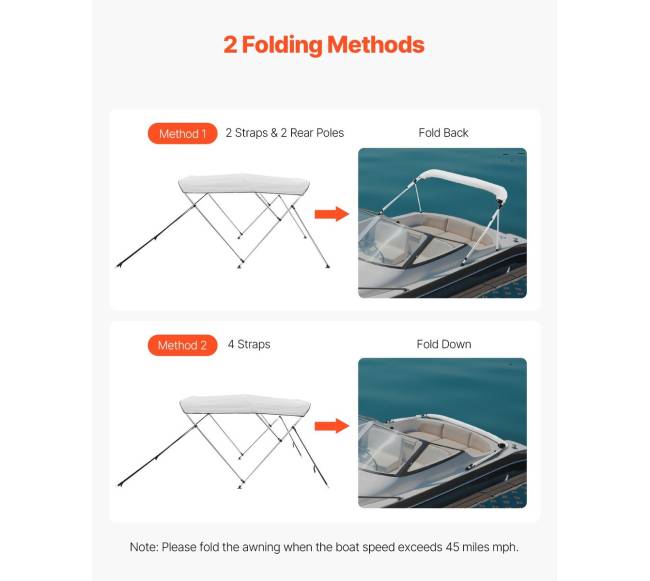 2 Folding Methods

Method 1 2 Straps & 2 Rear Poles

Fold Back

Method 2 4 Straps

Fold Down

Note: Please fold the awning when the boat speed exceeds 45 miles mph.