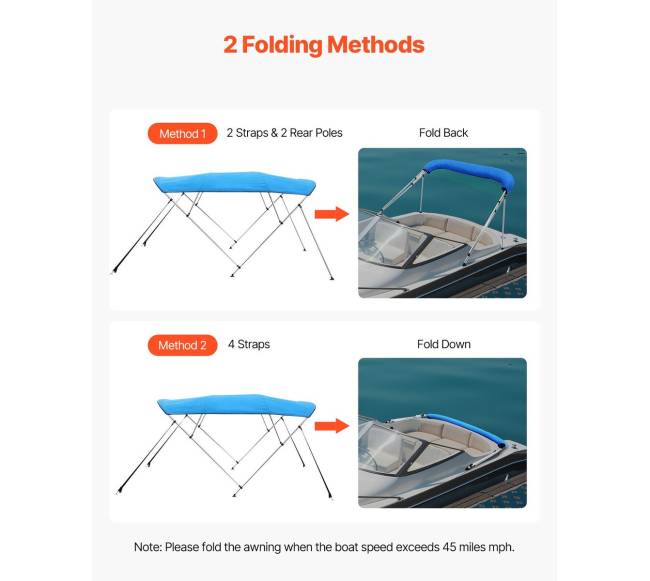 2 Folding Methods

Method 1 2 Straps & 2 Rear Poles

Fold Back

Method 2 4 Straps

Fold Down

Note: Please fold the awning when the boat speed exceeds 45 miles mph.