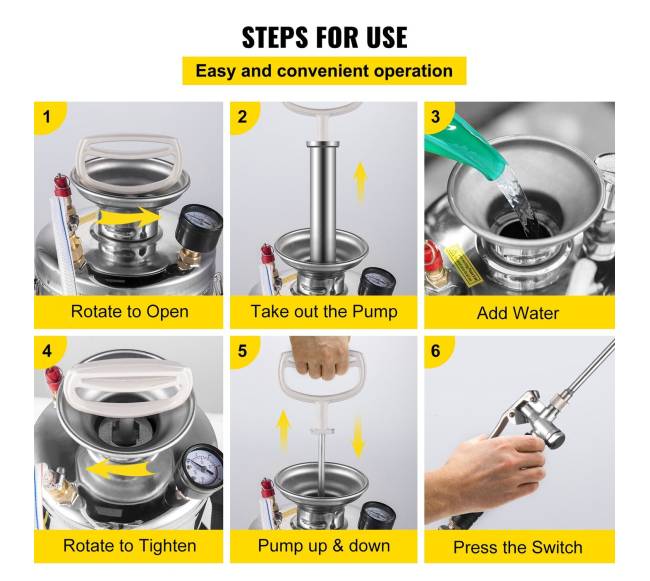 STEPS FOR USE

Easy and convenient operation

1
Rotate to Open

2
Take out the Pump

3
Add Water

4
Rotate to Tighten

5
Pump up & down

6
Press the Switch