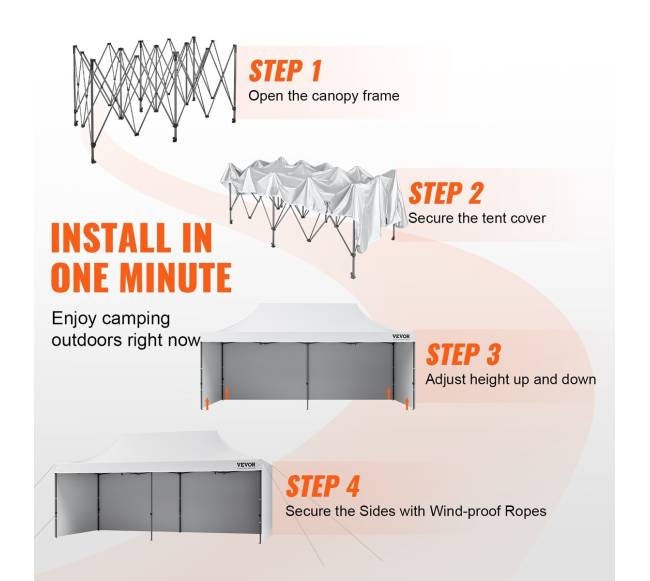 STEP 1
Open the canopy frame

STEP 2
Secure the tent cover

INSTALL IN ONE MINUTE

Enjoy camping outdoors right now

VEVOR

STEP 3
Adjust height up and down

VEVOR

STEP 4
Secure the Sides with Wind-proof Ropes