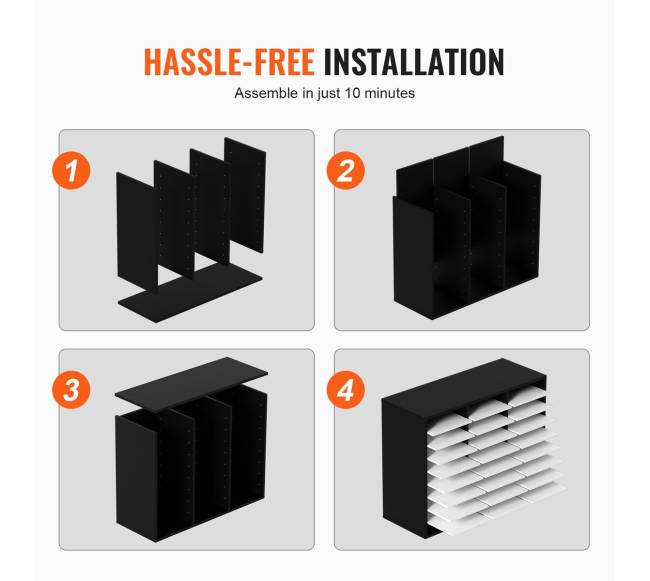 HASSLE-FREE INSTALLATION
Assemble in just 10 minutes

1

2

3

4