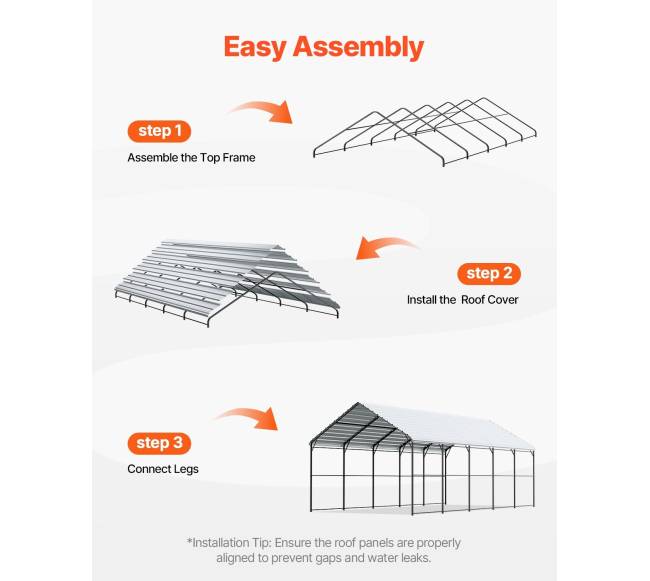 Easy Assembly

step 1

Assemble the Top Frame

step 2

Install the Roof Cover

step 3

Connect Legs

*Installation Tip: Ensure the roof panels are properly aligned to prevent gaps and water leaks.