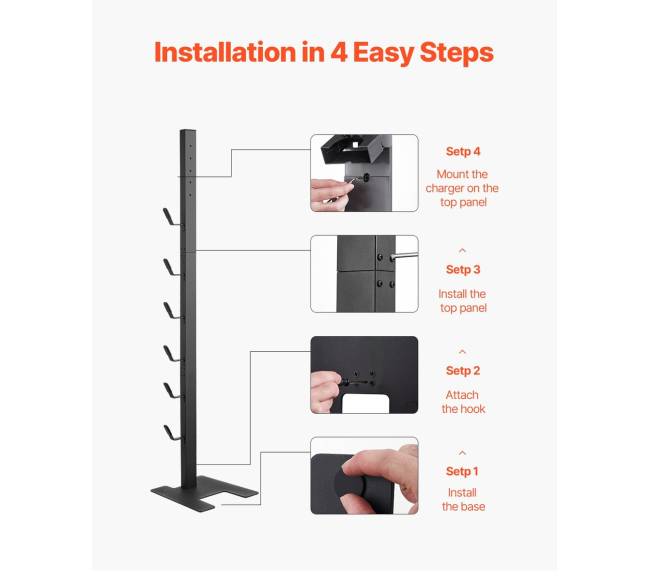 Installation in 4 Easy Steps

Setp 4
Mount the charger on the top panel

Setp 3
Install the top panel

Setp 2
Attach the hook

Setp 1
Install the base