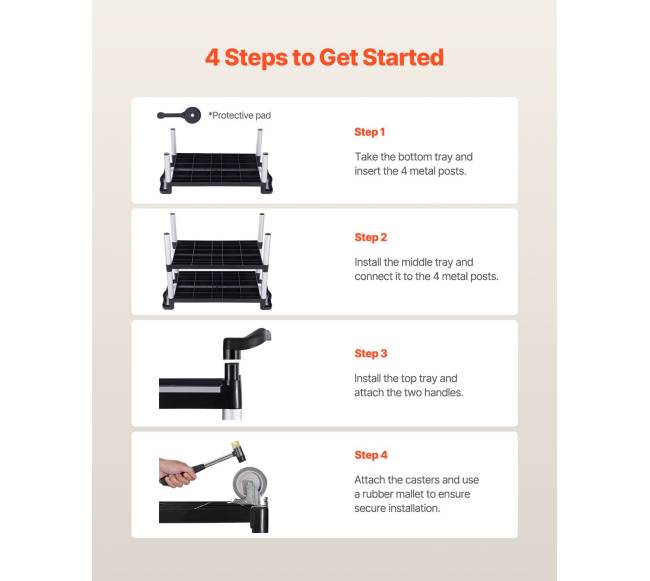 4 Steps to Get Started

*Protective pad

Step 1

Take the bottom tray and insert the 4 metal posts.

Step 2

Install the middle tray and connect it to the 4 metal posts.

Step 3

Install the top tray and attach the two handles.

Step 4

Attach the casters and use a rubber mallet to ensure secure installation.