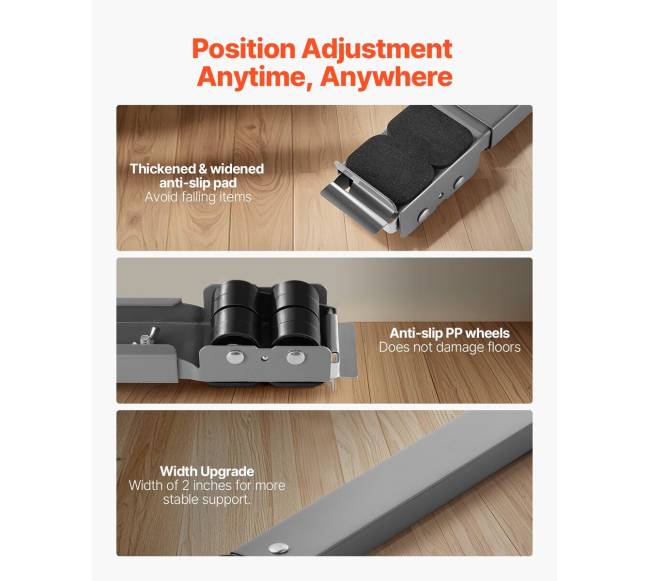 Position Adjustment Anytime, Anywhere

Thickened & widened anti-slip pad
Avoid falling items

Anti-slip PP wheels
Does not damage floors

Width Upgrade
Width of 2 inches for more stable support.