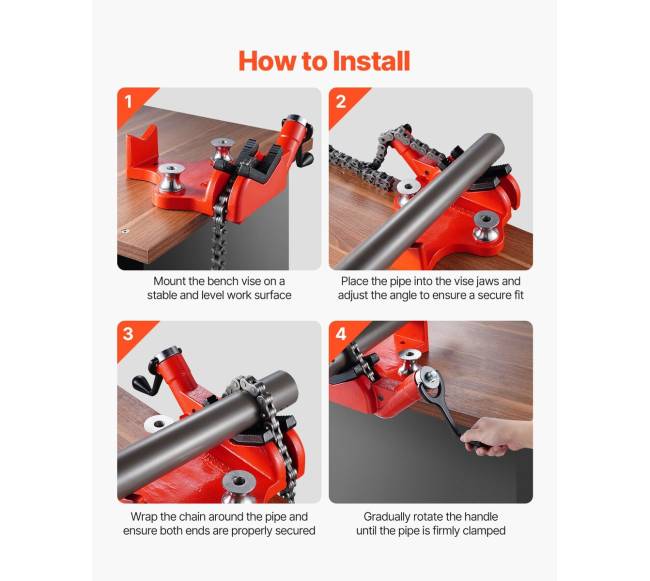 How to Install

1

Mount the bench vise on a stable and level work surface

2

Place the pipe into the vise jaws and adjust the angle to ensure a secure fit

3

Wrap the chain around the pipe and ensure both ends are properly secured

4

Gradually rotate the handle until the pipe is firmly clamped