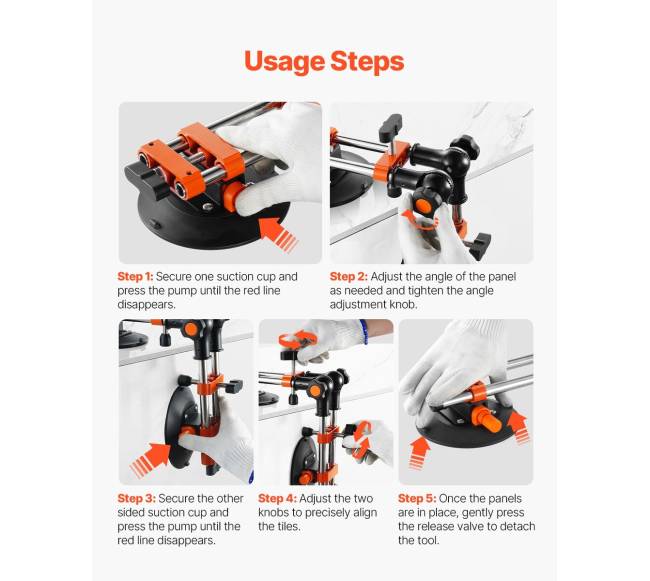 Usage Steps

Step 1: Secure one suction cup and press the pump until the red line disappears.

Step 2: Adjust the angle of the panel as needed and tighten the angle adjustment knob.

Step 3: Secure the other sided suction cup and press the pump until the red line disappears.

Step 4: Adjust the two knobs to precisely align the tiles.

Step 5: Once the panels are in place, gently press the release valve to detach the tool.