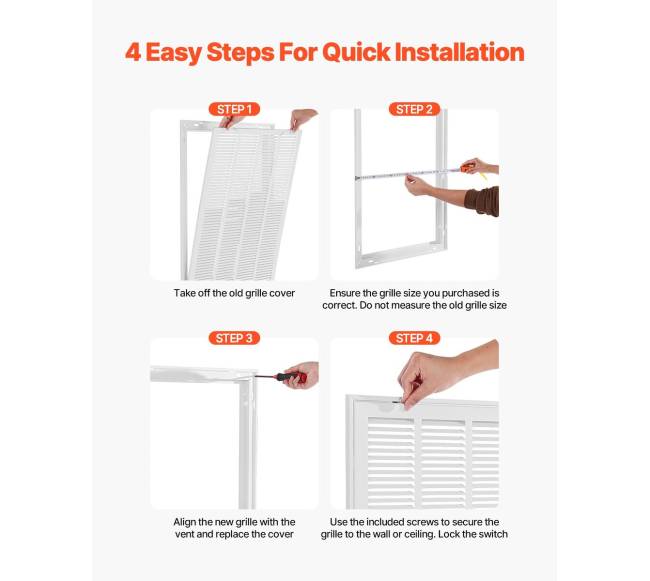 4 Easy Steps For Quick Installation

STEP 1

Take off the old grille cover

STEP 2

Ensure the grille size you purchased is correct. Do not measure the old grille size

STEP 3

Align the new grille with the vent and replace the cover

STEP 4

Use the included screws to secure the grille to the wall or ceiling. Lock the switch