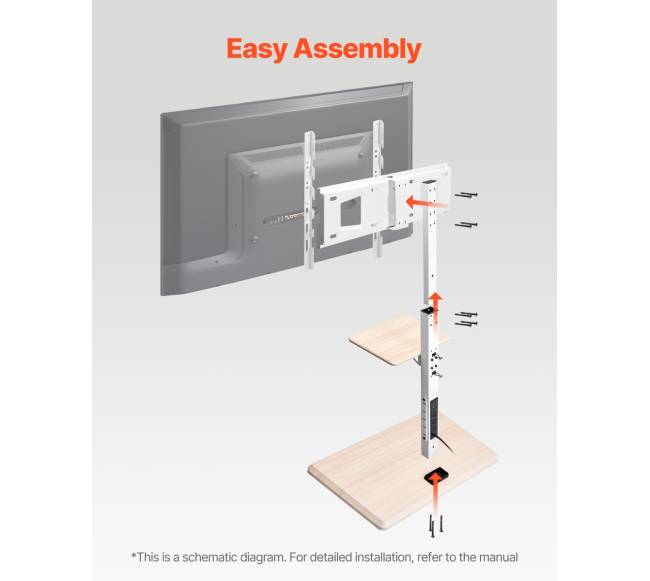 Easy Assembly

*This is a schematic diagram. For detailed installation, refer to the manual