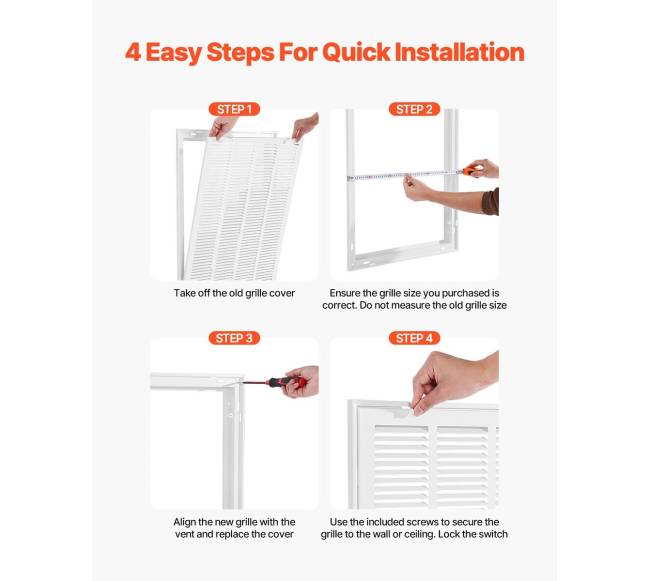 4 Easy Steps For Quick Installation

STEP 1

Take off the old grille cover

STEP 2

Ensure the grille size you purchased is correct. Do not measure the old grille size

STEP 3

Align the new grille with the vent and replace the cover

STEP 4

Use the included screws to secure the grille to the wall or ceiling. Lock the switch