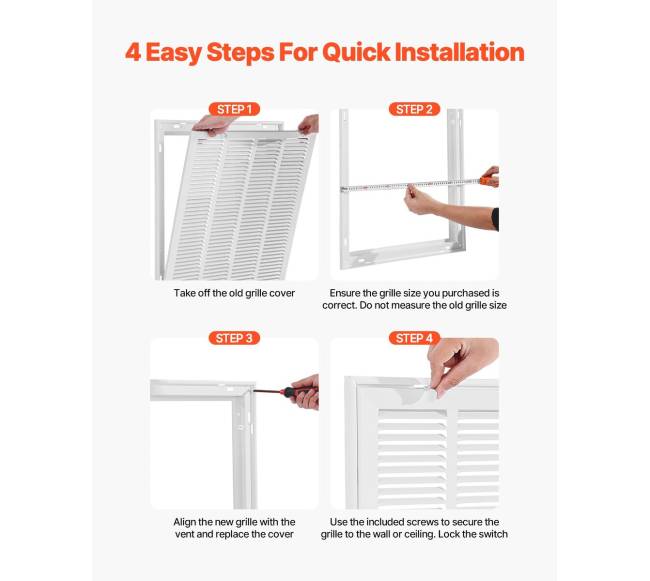 4 Easy Steps For Quick Installation

STEP 1

Take off the old grille cover

STEP 2

Ensure the grille size you purchased is correct. Do not measure the old grille size

STEP 3

Align the new grille with the vent and replace the cover

STEP 4

Use the included screws to secure the grille to the wall or ceiling. Lock the switch