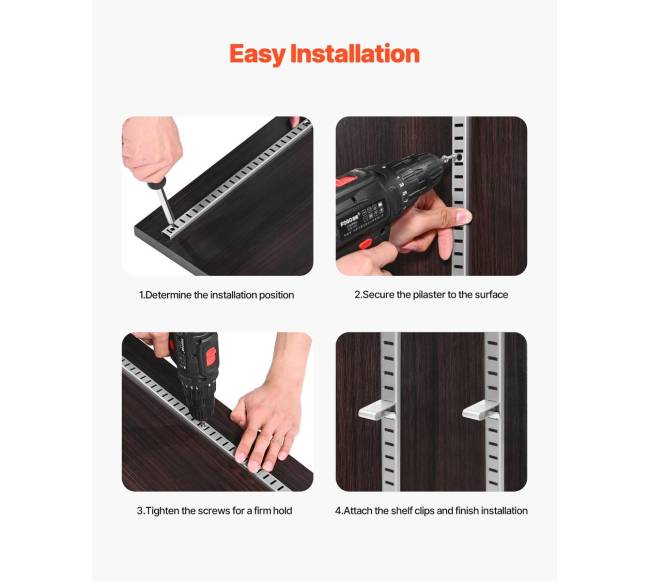 Easy Installation

1.Determine the installation position

2.Secure the pilaster to the surface

3.Tighten the screws for a firm hold

4.Attach the shelf clips and finish installation