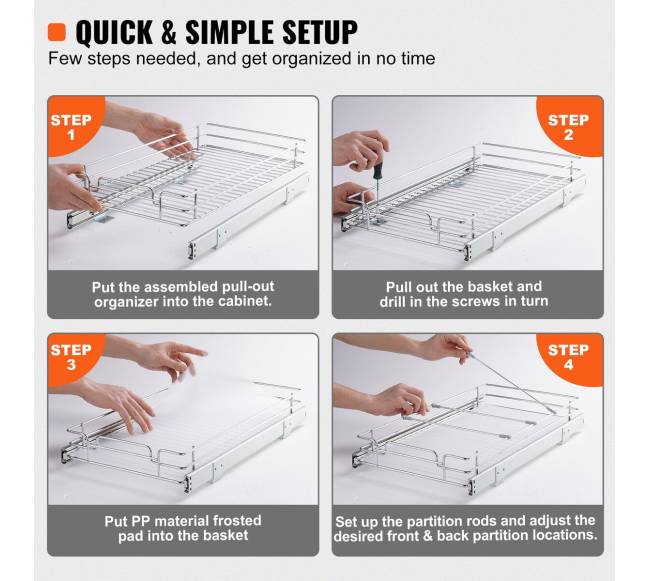 QUICK & SIMPLE SETUP
Few steps needed, and get organized in no time

STEP 1

Put the assembled pull-out organizer into the cabinet.

STEP 2

Pull out the basket and drill in the screws in turn

STEP 3

Put PP material frosted pad into the basket

STEP 4

Set up the partition rods and adjust the desired front & back partition locations.