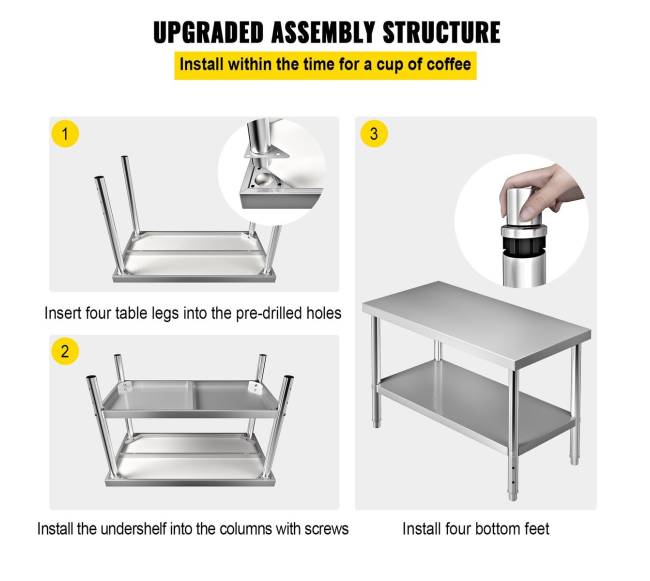 UPGRADED ASSEMBLY STRUCTURE

Install within the time for a cup of coffee

1

Insert four table legs into the pre-drilled holes

2

Install the undershelf into the columns with screws

3

Install four bottom feet