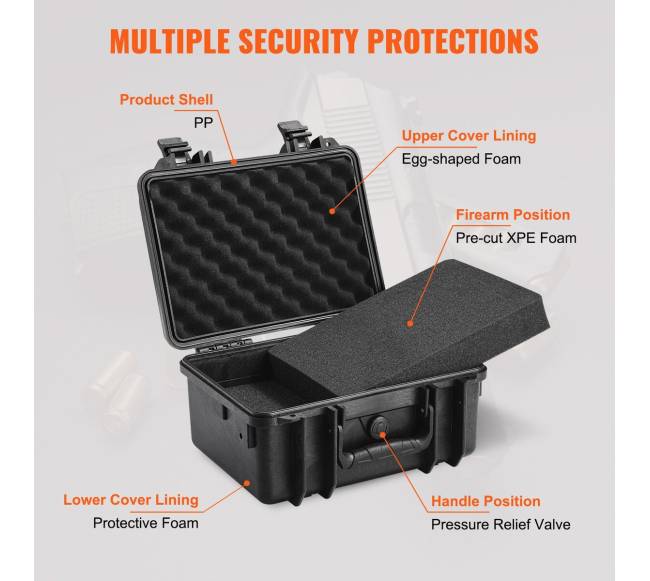 MULTIPLE SECURITY PROTECTIONS

Product Shell
PP

Upper Cover Lining
Egg-shaped Foam

Firearm Position
Pre-cut XPE Foam

Lower Cover Lining
Protective Foam

Handle Position
Pressure Relief Valve