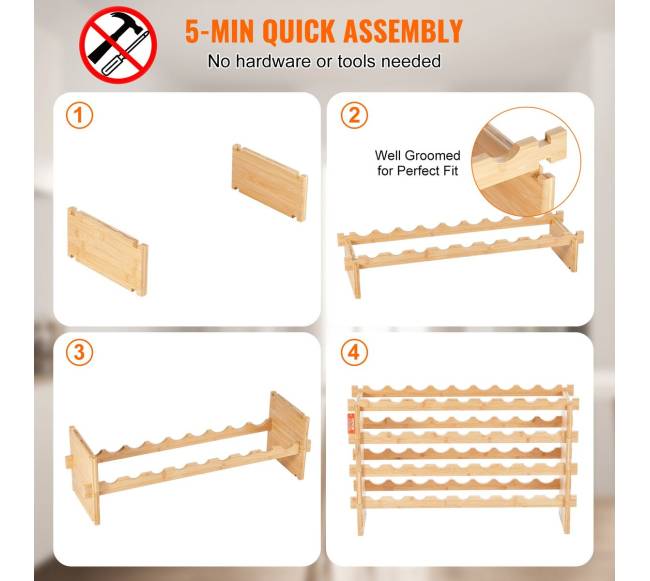 5-MIN QUICK ASSEMBLY

No hardware or tools needed

1

2

Well Groomed for Perfect Fit

3

4