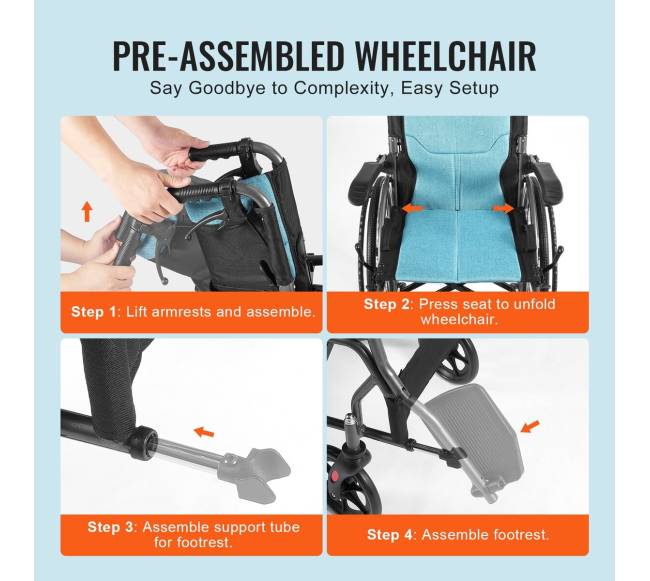 PRE-ASSEMBLED WHEELCHAIR
Say Goodbye to Complexity, Easy Setup

Step 1: Lift armrests and assemble.

Step 2: Press seat to unfold wheelchair.

Step 3: Assemble support tube for footrest.

Step 4: Assemble footrest.