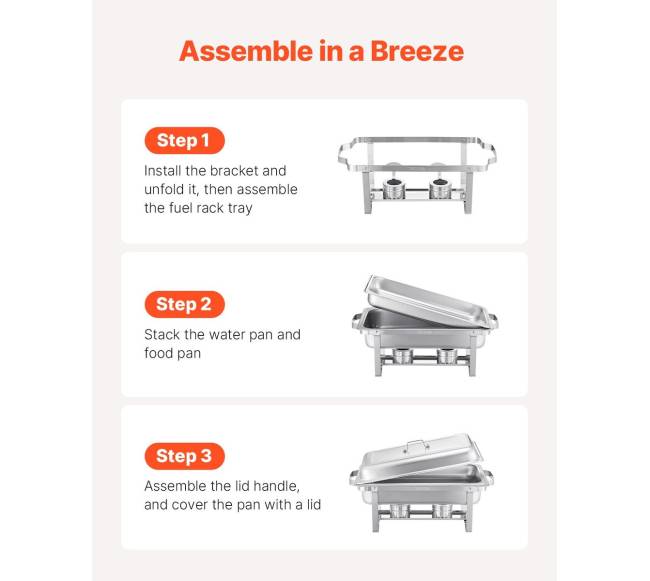 Assemble in a Breeze

Step 1

Install the bracket and unfold it, then assemble the fuel rack tray

Step 2

Stack the water pan and food pan

Step 3

Assemble the lid handle, and cover the pan with a lid