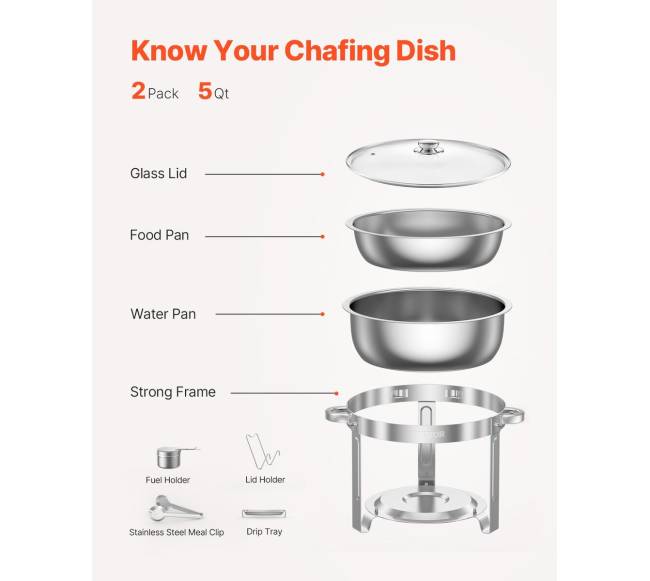 Know Your Chafing Dish

2 Pack 5 Qt

Glass Lid

Food Pan

Water Pan

Strong Frame

Fuel Holder

Lid Holder

Stainless Steel Meal Clip

Drip Tray