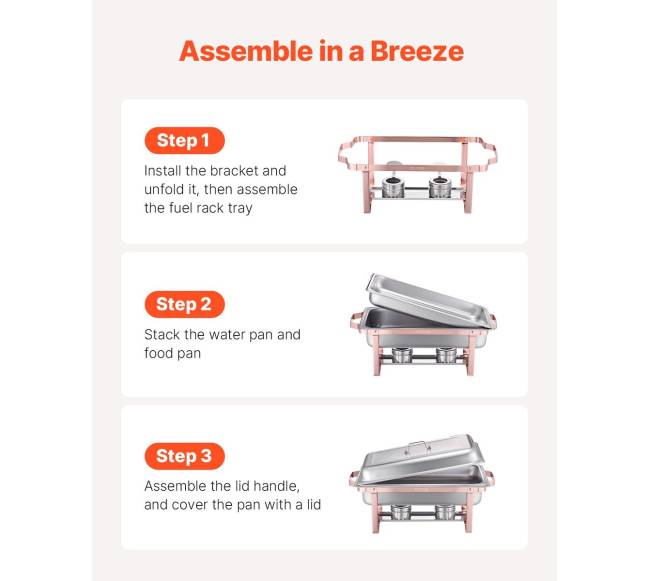 Assemble in a Breeze

Step 1

Install the bracket and unfold it, then assemble the fuel rack tray

Step 2

Stack the water pan and food pan

Step 3

Assemble the lid handle, and cover the pan with a lid