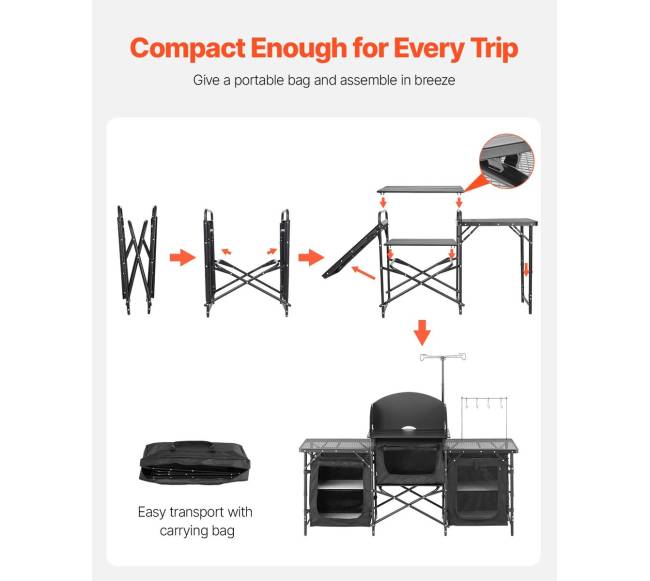 Compact Enough for Every Trip

Give a portable bag and assemble in breeze

Easy transport with carrying bag