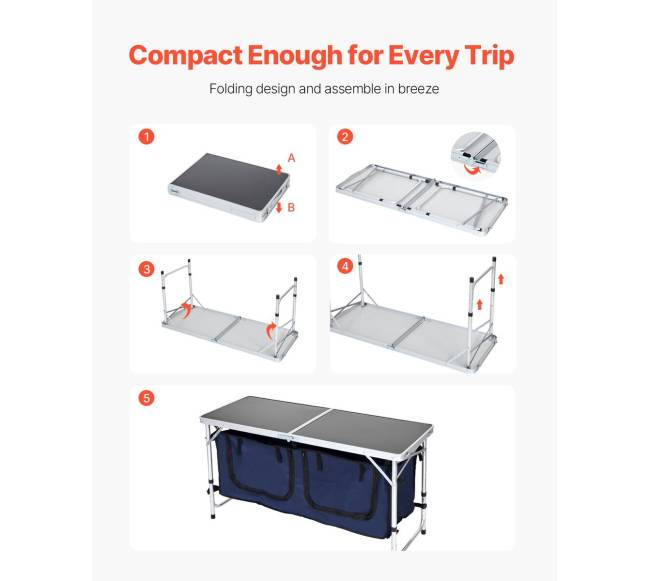 Compact Enough for Every Trip

Folding design and assemble in breeze

1

A

B

2

3

4

5