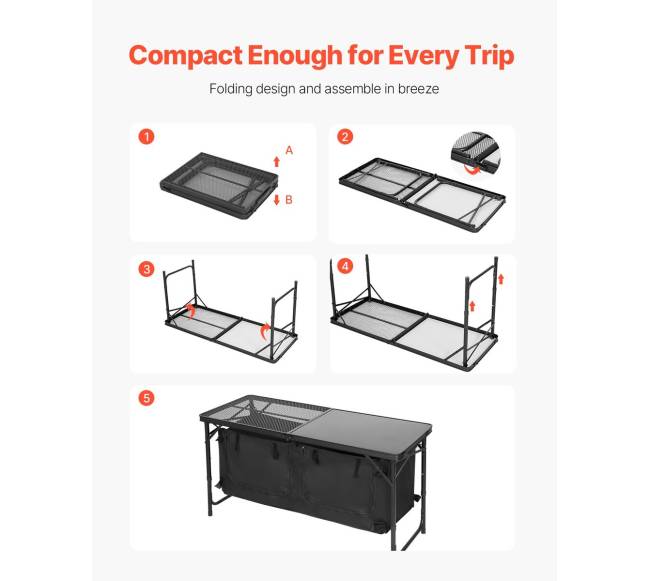 Compact Enough for Every Trip

Folding design and assemble in breeze

1

A

B

2

3

4

5