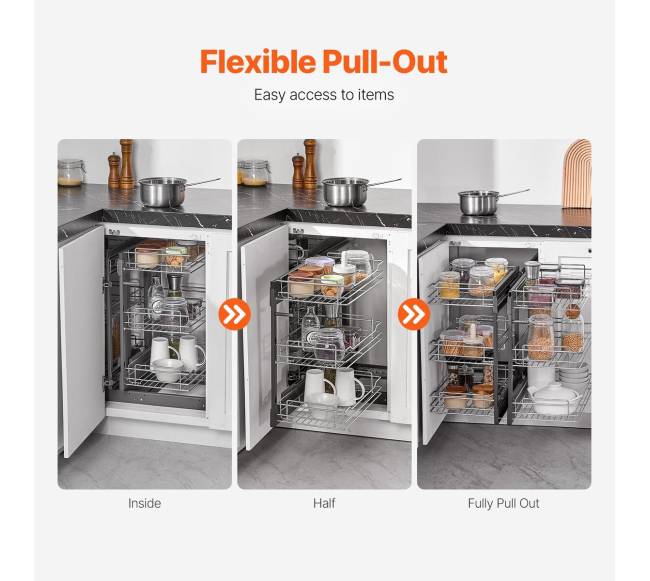 Flexible Pull-Out
Easy access to items

Inside

Half

Fully Pull Out