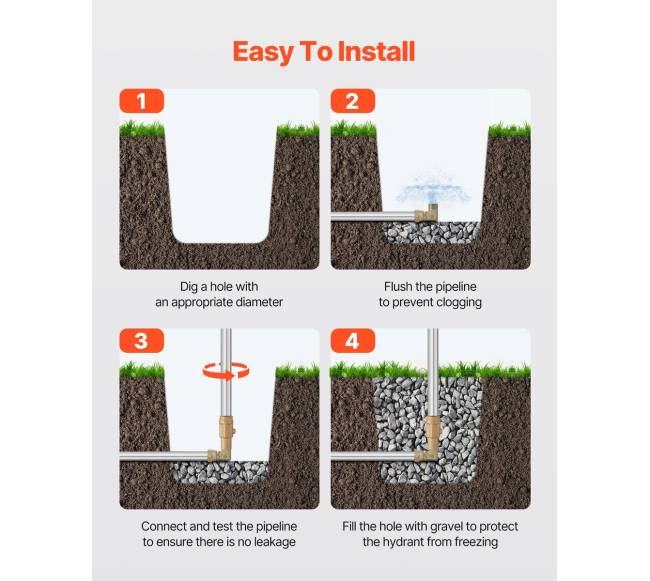 Easy To Install

1

Dig a hole with an appropriate diameter

2

Flush the pipeline to prevent clogging

3

Connect and test the pipeline to ensure there is no leakage

4

Fill the hole with gravel to protect the hydrant from freezing