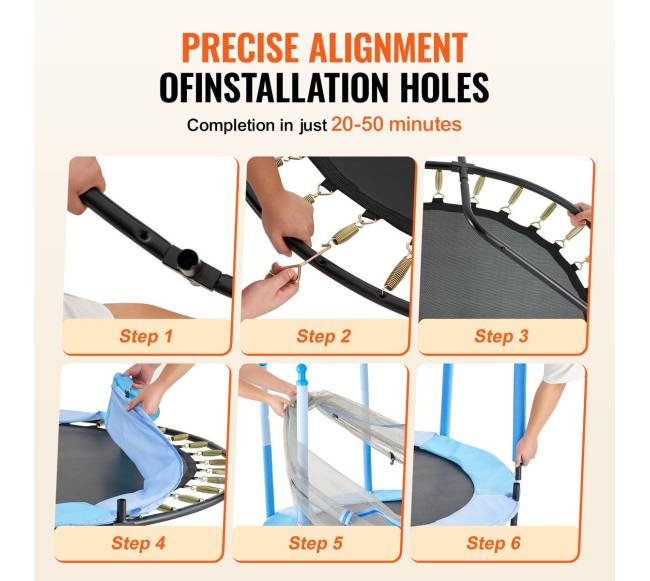 PRECISE ALIGNMENT OFINSTALLATION HOLES

Completion in just 20-50 minutes

Step 1

Step 2

Step 3

Step 4

Step 5

Step 6