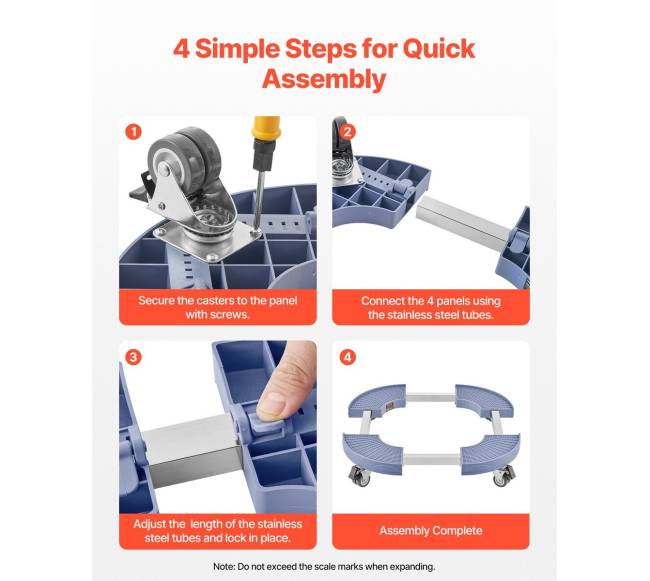 4 Simple Steps for Quick Assembly

1

Secure the casters to the panel with screws.

2

Connect the 4 panels using the stainless steel tubes.

3

Adjust the length of the stainless steel tubes and lock in place.

4

Assembly Complete

Note: Do not exceed the scale marks when expanding.